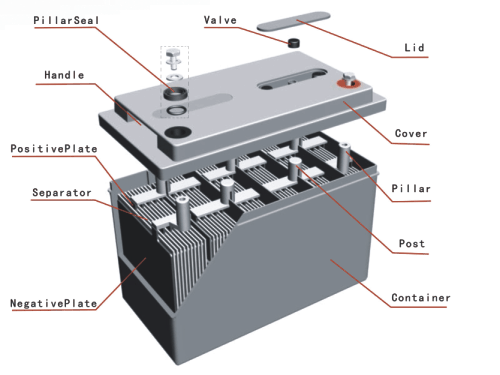 PillarSeal

Valve

Lid

Handle

Cover

PositivePlate

Separator

Pillar

Post

NegativePlate

Container