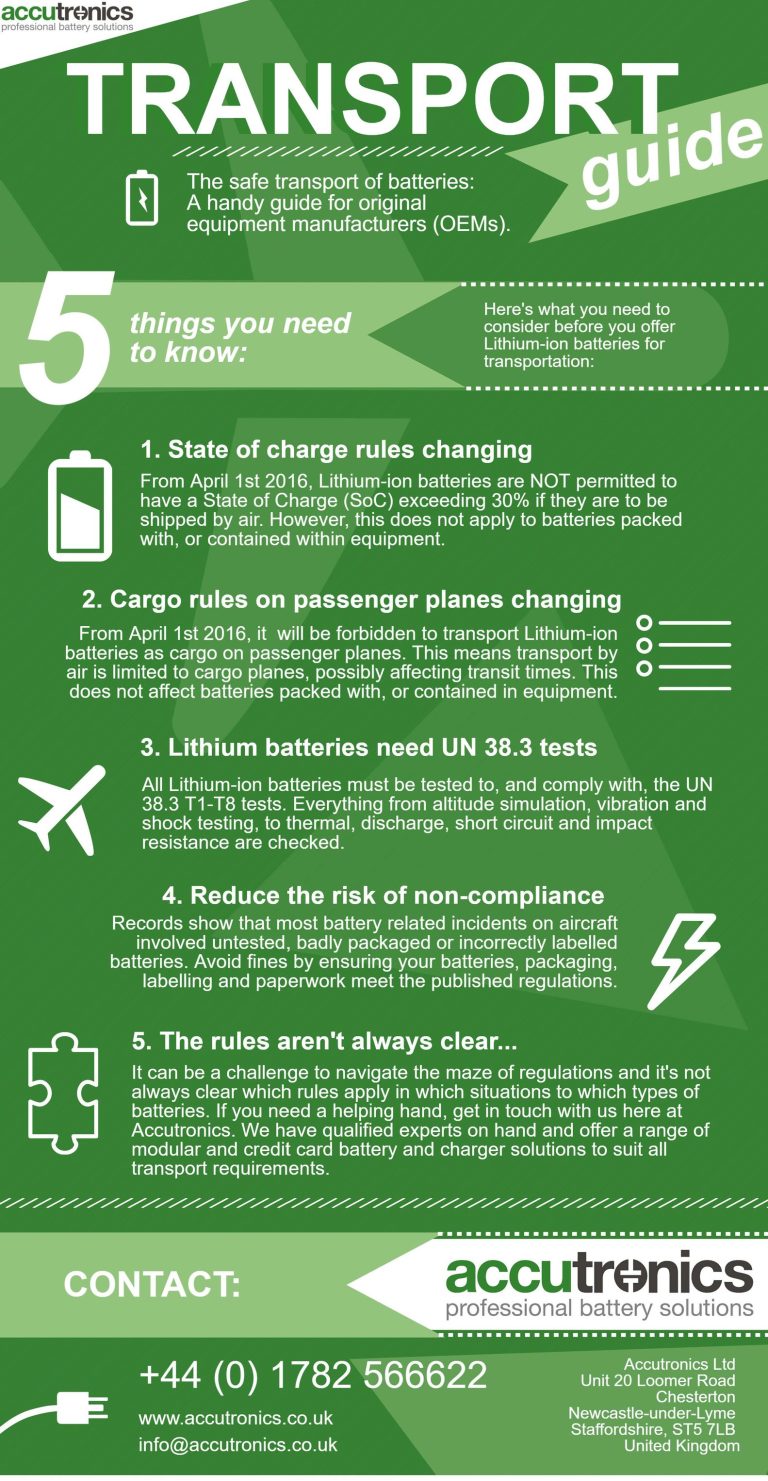 accutronics
professional battery solutions

TRANSPORT guide

The safe transport of batteries: A handy guide for original equipment manufacturers (OEMs).

5 things you need to know:

Here's what you need to consider before you offer Lithium-ion batteries for transportation:

1. State of charge rules changing

From April 1st 2016, Lithium-ion batteries are NOT permitted to have a State of Charge (SoC) exceeding 30% if they are to be shipped by air. However, this does not apply to batteries packed with, or contained within equipment.

2. Cargo rules on passenger planes changing

From April 1st 2016, it will be forbidden to transport Lithium-ion batteries as cargo on passenger planes. This means transport by air is limited to cargo planes, possibly affecting transit times. This does not affect batteries packed with, or contained in equipment.

3. Lithium batteries need UN 38.3 tests

All Lithium-ion batteries must be tested to, and comply with, the UN 38.3 T1-T8 tests. Everything from altitude simulation, vibration and shock testing, to thermal, discharge, short circuit and impact resistance are checked.

4. Reduce the risk of non-compliance

Records show that most battery related incidents on aircraft involved untested, badly packaged or incorrectly labelled batteries. Avoid fines by ensuring your batteries, packaging, labelling and paperwork meet the published regulations.

5. The rules aren't always clear...

It can be a challenge to navigate the maze of regulations and it's not always clear which rules apply in which situations to which types of batteries. If you need a helping hand, get in touch with us here at Accutronics. We have qualified experts on hand and offer a range of modular and credit card battery and charger solutions to suit all transport requirements.

CONTACT:

accutronics
professional battery solutions

+44 (0) 1782 566622
www.accutronics.co.uk
info@accutronics.co.uk

Accutronics Ltd
Unit 20 Loomer Road
Chesterton
Newcastle-under-Lyme
Staffordshire, ST5 7LB
United Kingdom